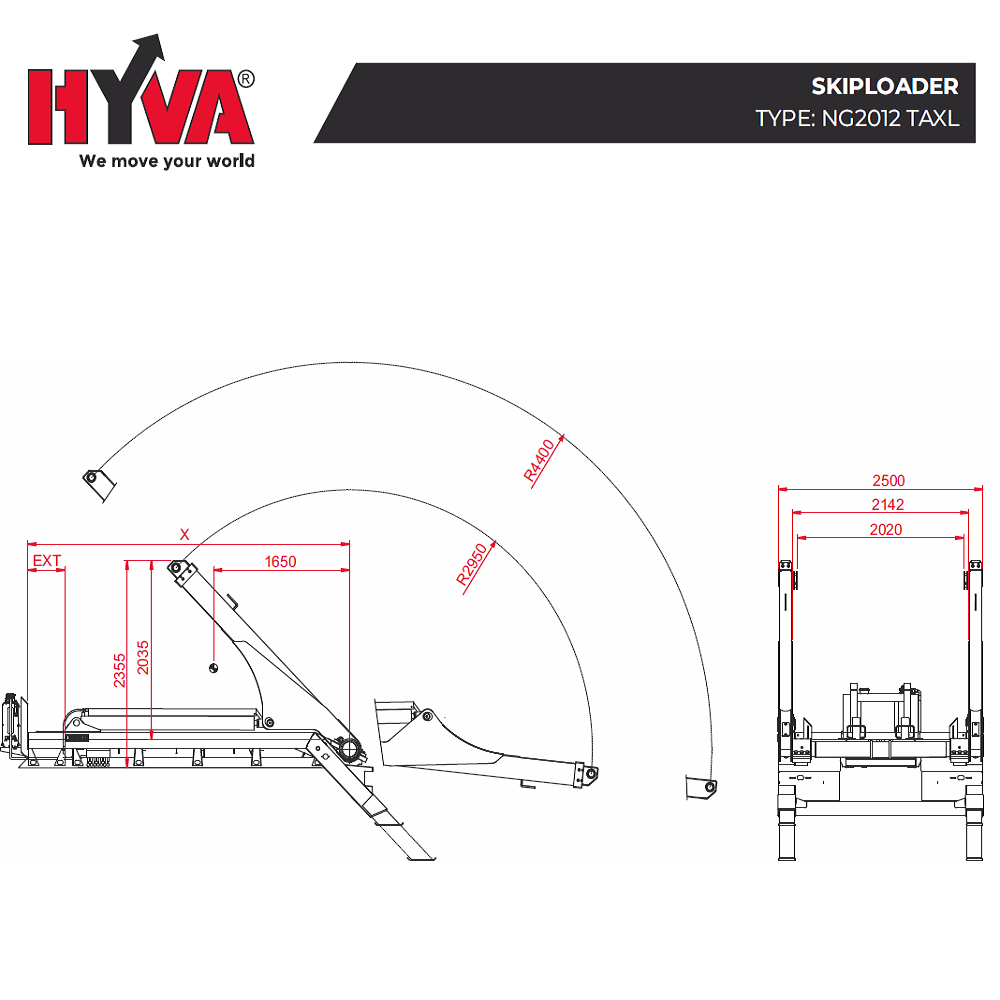 HYVA®
We move your world

SKIPLOADER
TYPE: NG2012 TAXL

R4400
R2950
X
EXT
1650
2355
2035
2500
2142
2020